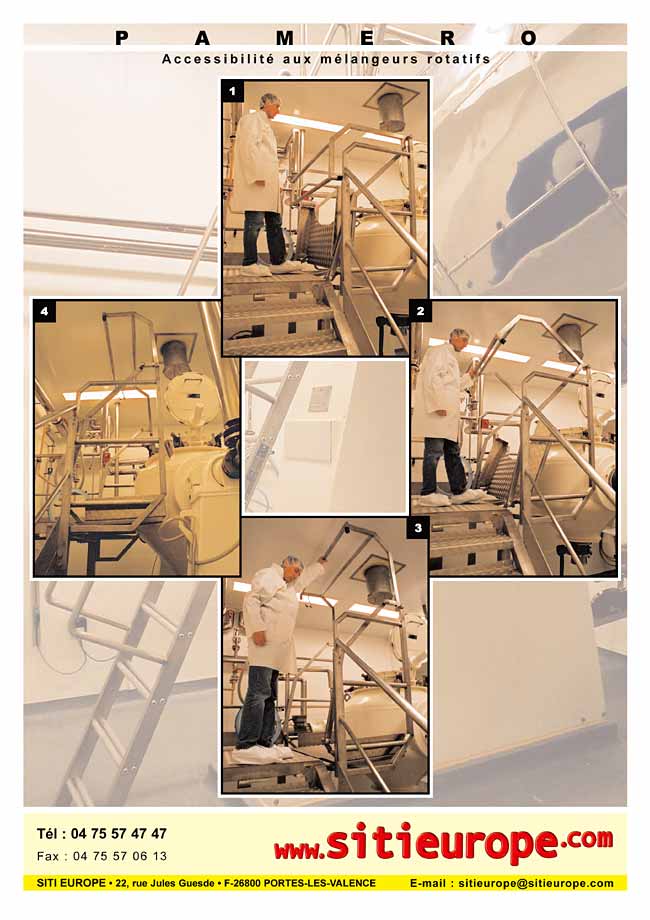 P A M E R O

Accessibilité aux mélangeurs rotatifs

1

4

2

3

Tél : 04 75 57 47 47

Fax : 04 75 57 06 13

www.sitieurope.com

SITI EUROPE • 22, rue Jules Guesde • F-26800 PORTES-LES-VALENCE

E-mail : sitieurope@sitieurope.com